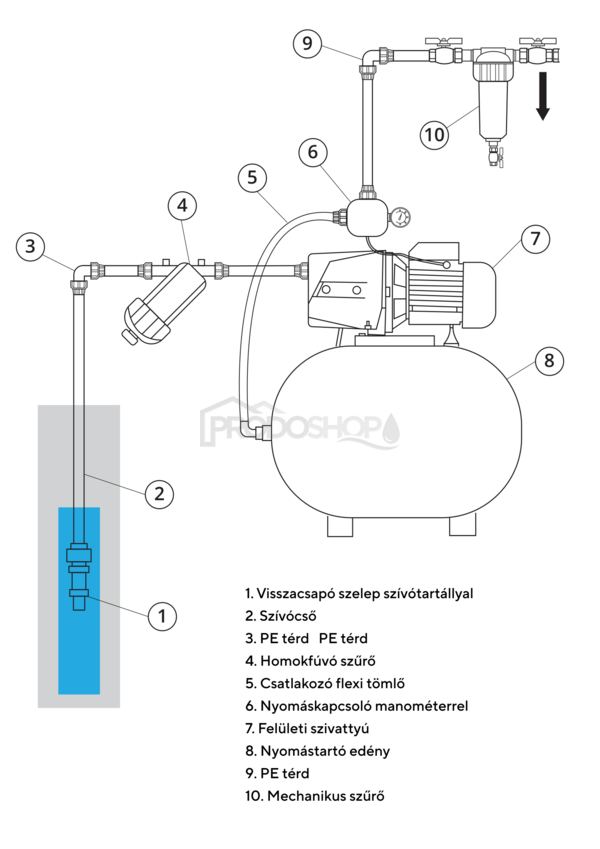 9

10

6

5

4

3

7

8

PRODOSHOP

2

1

1. Visszacsapó szelep szívótartállyal
2. Szívócső
3. PE térd PE térd
4. Homokfúvó szűrő
5. Csatlakozó flexi tömlő
6. Nyomáskapcsoló manométerrel
7. Felületi szivattyú
8. Nyomástartó edény
9. PE térd
10. Mechanikus szűrő